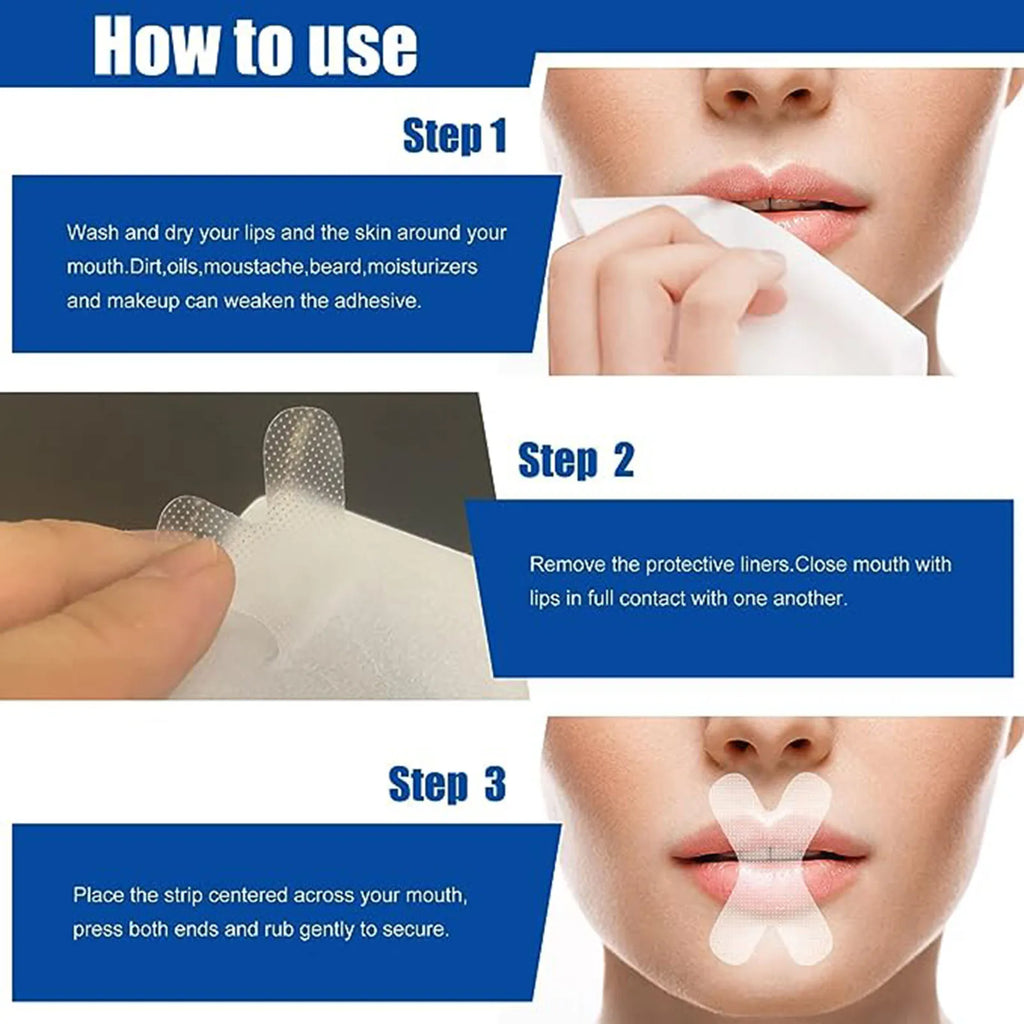 How to use

Step 1

Wash and dry your lips and the skin around your mouth.Dirt,oils,moustache,beard,moisturizers and makeup can weaken the adhesive.

Step 2

Remove the protective liners.Close mouth with lips in full contact with one another.

Step 3

Place the strip centered across your mouth, press both ends and rub gently to secure.